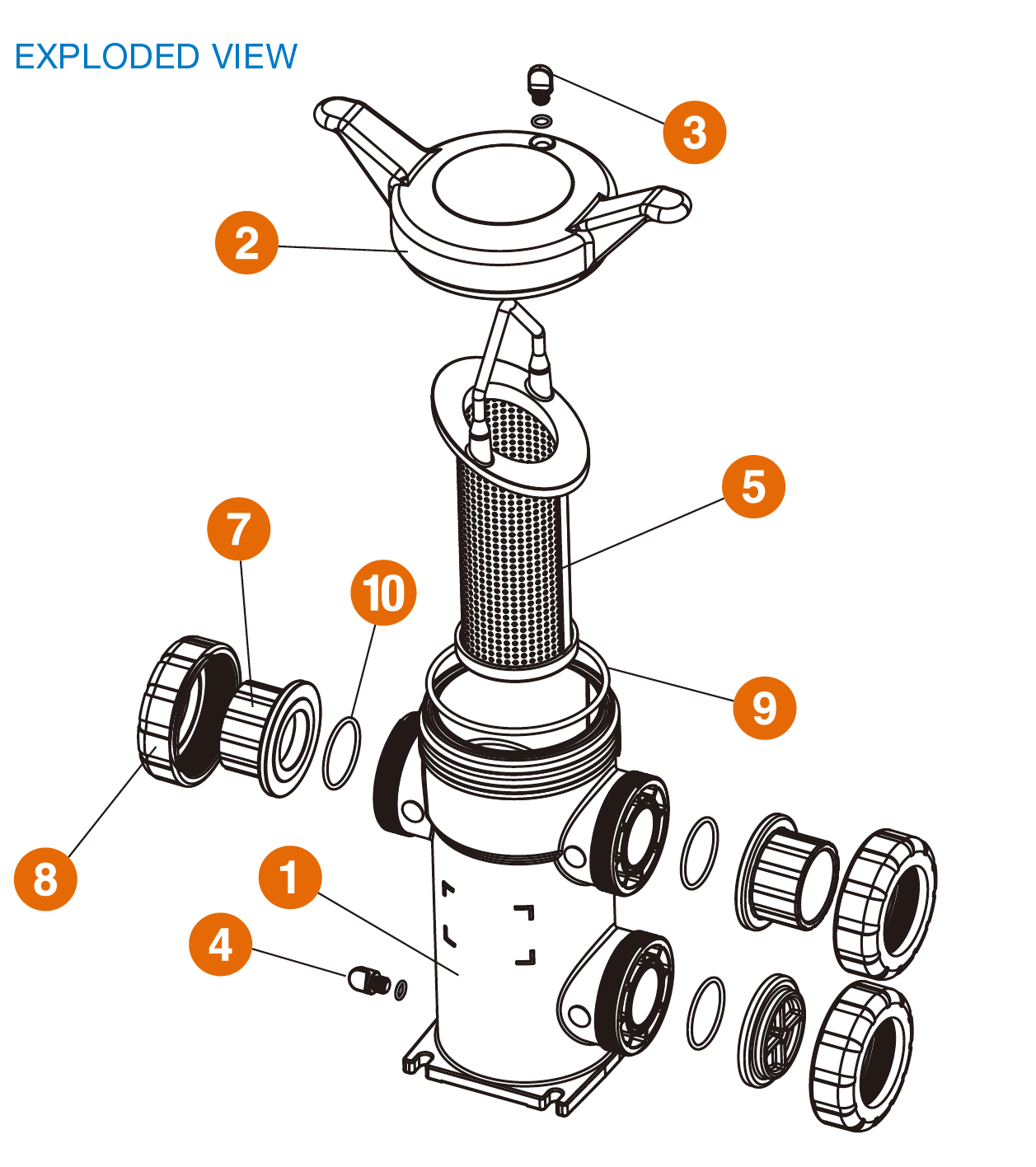 EXPLODED VIEW

3

2

5

7

10

9

8

1

4